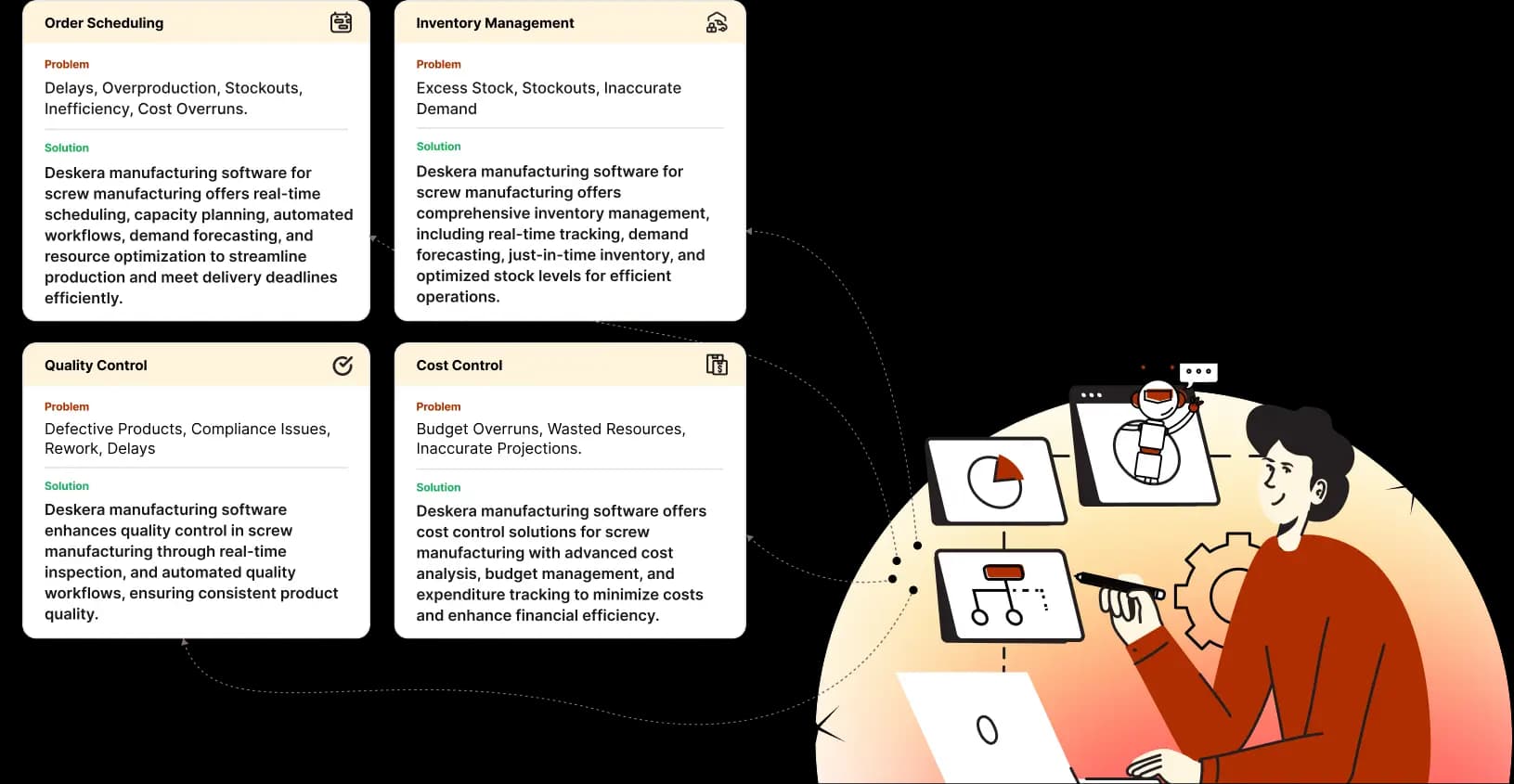 Order Scheduling

Problem

Delays, Overproduction, Stockouts, Inefficiency, Cost Overruns.

Solution

Deskera manufacturing software for screw manufacturing offers real-time scheduling, capacity planning, automated workflows, demand forecasting, and resource optimization to streamline production and meet delivery deadlines efficiently.

Inventory Management

Problem

Excess Stock, Stockouts, Inaccurate Demand

Solution

Deskera manufacturing software for screw manufacturing offers comprehensive inventory management, including real-time tracking, demand forecasting, just-in-time inventory, and optimized stock levels for efficient operations.

Quality Control

Problem

Defective Products, Compliance Issues, Rework, Delays

Solution

Deskera manufacturing software enhances quality control in screw manufacturing through real-time inspection, and automated quality workflows, ensuring consistent product quality.

Cost Control

Problem

Budget Overruns, Wasted Resources, Inaccurate Projections.

Solution

Deskera manufacturing software offers cost control solutions for screw manufacturing with advanced cost analysis, budget management, and expenditure tracking to minimize costs and enhance financial efficiency.